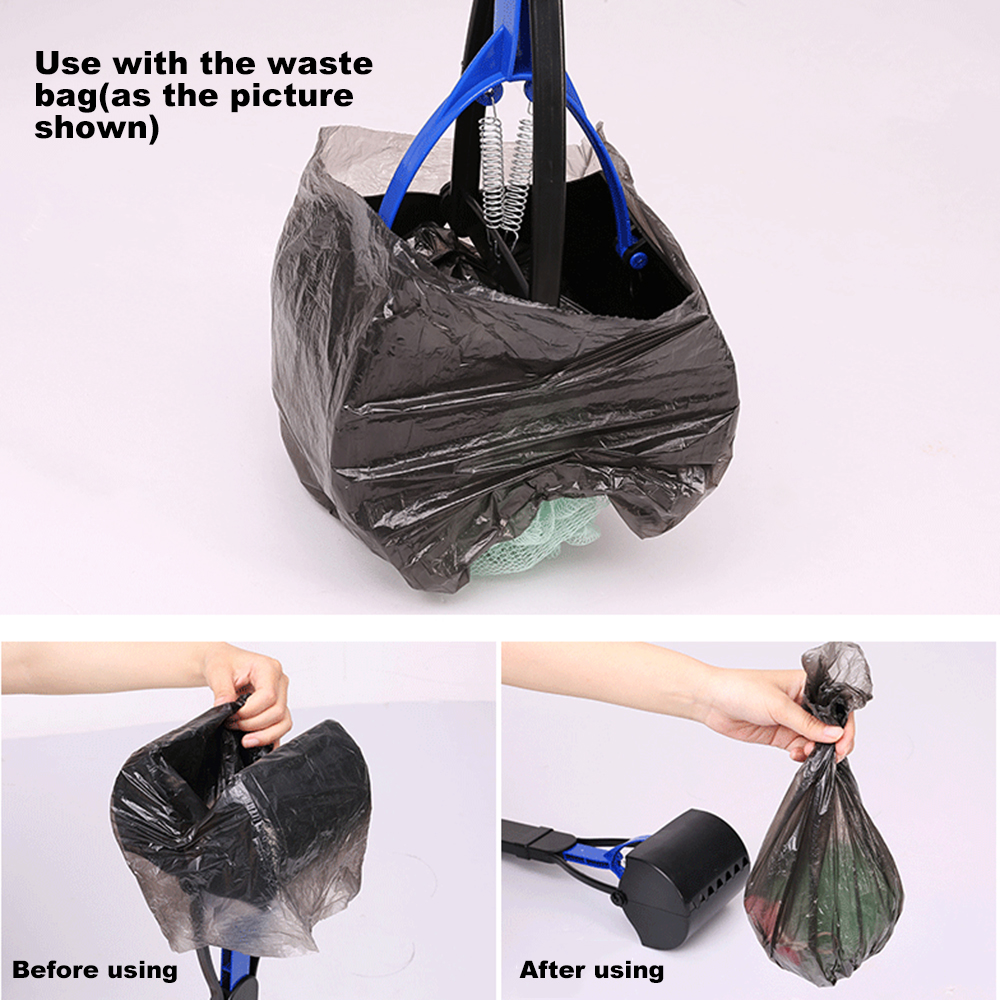 Use with the waste bag(as the picture shown)

Before using

After using